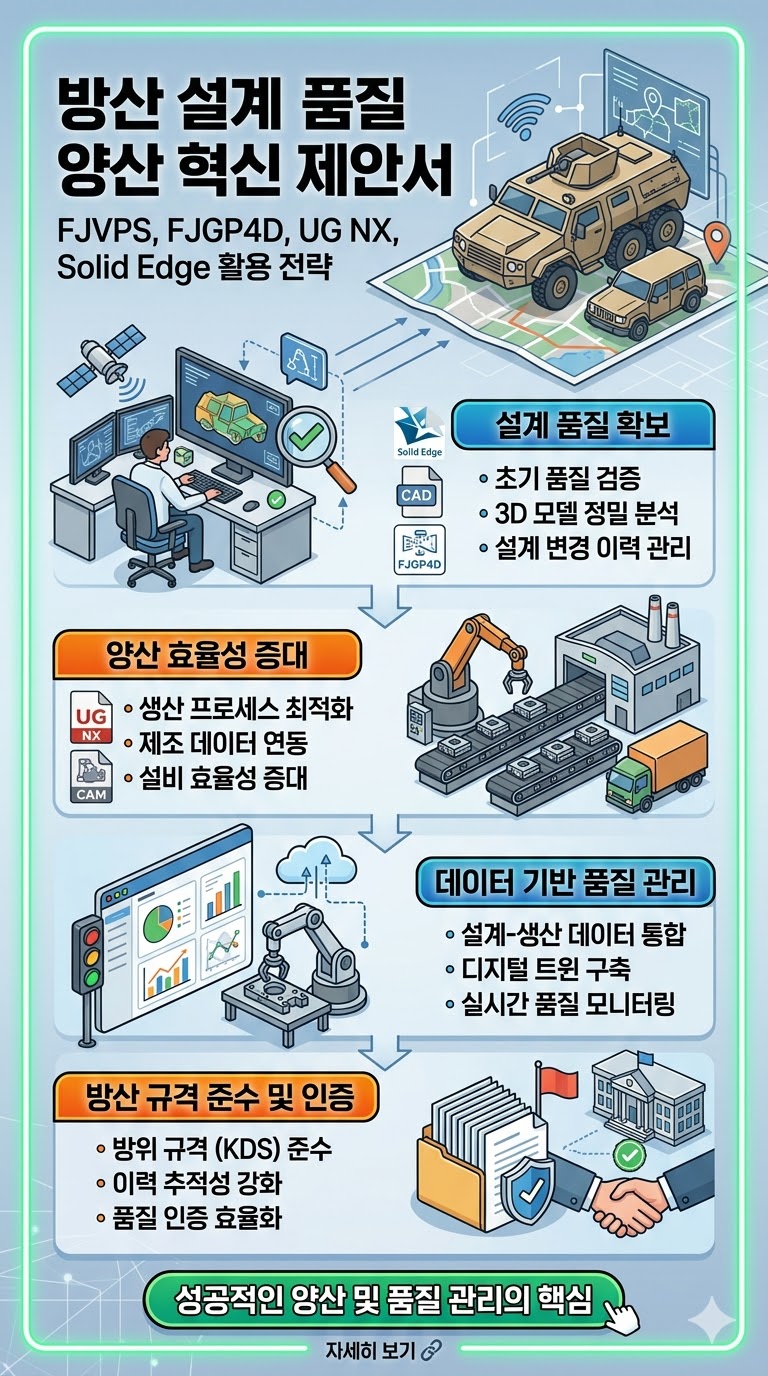 방산 설계 품질
양산 혁신 제안서

FJVPS, FJGP4D, UG NX, Solid Edge 활용 전략

Solid Edge
CAD
FJGP4D

설계 품질 확보
• 초기 품질 검증
• 3D 모델 정밀 분석
• 설계 변경 이력 관리

양산 효율성 증대
UG NX
CAM
• 생산 프로세스 최적화
• 제조 데이터 연동
• 설비 효율성 증대

데이터 기반 품질 관리
• 설계-생산 데이터 통합
• 디지털 트윈 구축
• 실시간 품질 모니터링

방산 규격 준수 및 인증
• 방위 규격 (KDS) 준수
• 이력 추적성 강화
• 품질 인증 효율화

성공적인 양산 및 품질 관리의 핵심

자세히 보기